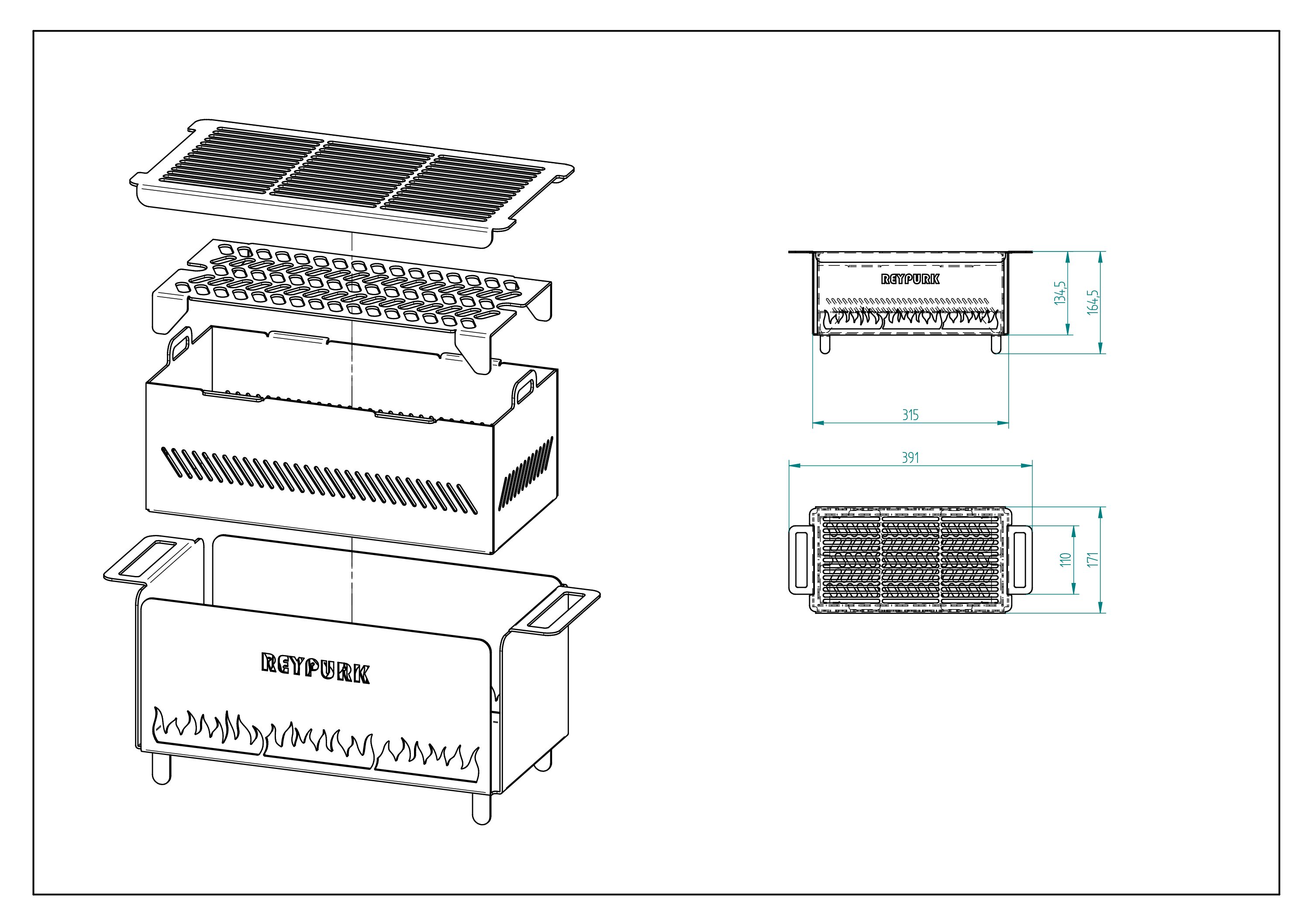 REYPURK

REYPURK

134,5

164,5

315

391

110

171